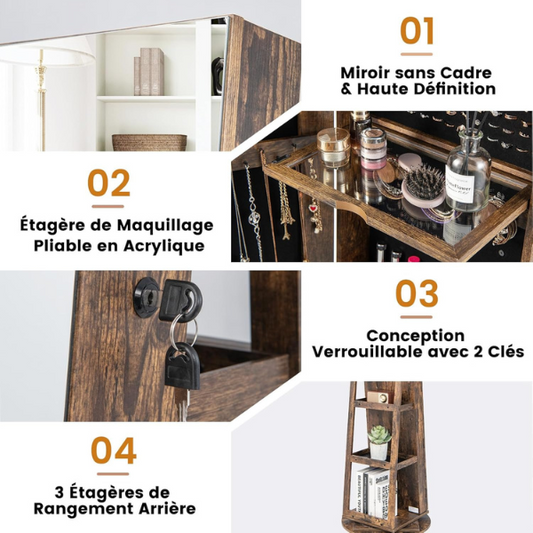 01

Miroir sans Cadre & Haute Définition

02

Étagère de Maquillage Pliable en Acrylique

03

Conception Verrouillable avec 2 Clés

04

3 Étagères de Rangement Arrière