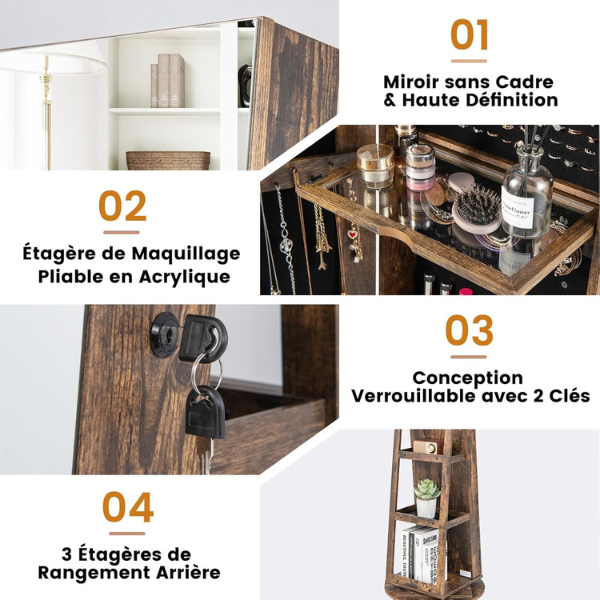 01

Miroir sans Cadre & Haute Définition

02

Étagère de Maquillage Pliable en Acrylique

03

Conception Verrouillable avec 2 Clés

04

3 Étagères de Rangement Arrière